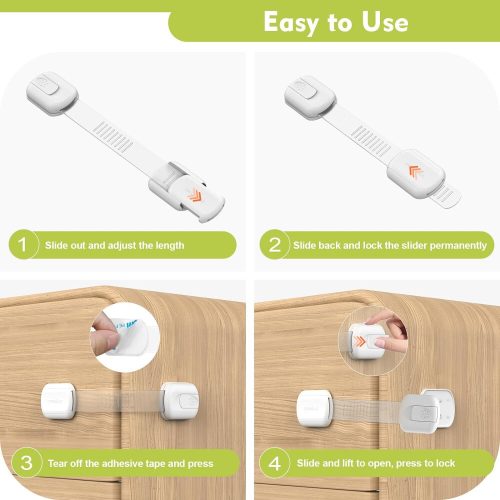 Easy to Use

1 Slide out and adjust the length

2 Slide back and lock the slider permanently

3 Tear off the adhesive tape and press

4 Slide and lift to open, press to lock