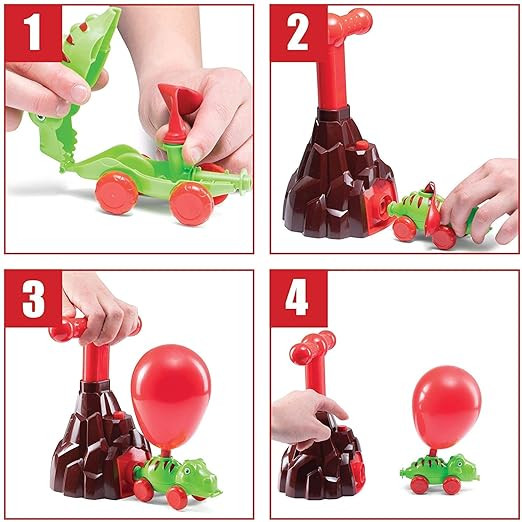 1

2

3

4