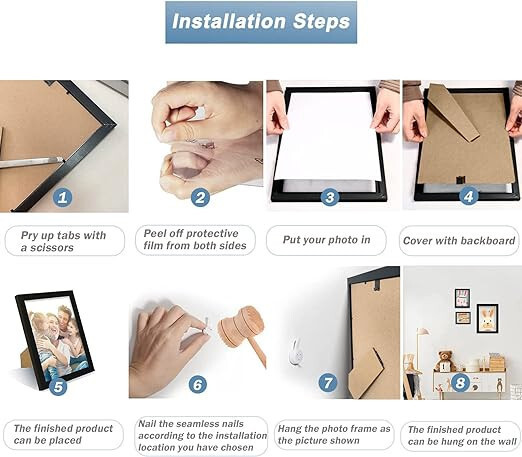 Installation Steps

1

Pry up tabs with a scissors

2

Peel off protective film from both sides

3

Put your photo in

4

Cover with backboard

5

The finished product can be placed

6

Nail the seamless nails according to the installation location you have chosen

7

Hang the photo frame as the picture shown

8

The finished product can be hung on the wall