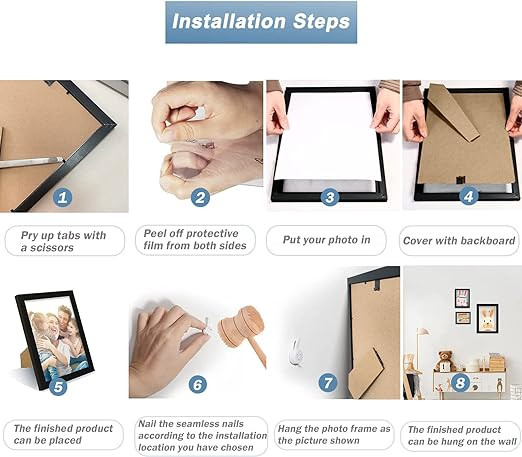 Installation Steps

1

Pry up tabs with a scissors

2

Peel off protective film from both sides

3

Put your photo in

4

Cover with backboard

5

The finished product can be placed

6

Nail the seamless nails according to the installation location you have chosen

7

Hang the photo frame as the picture shown

8

The finished product can be hung on the wall