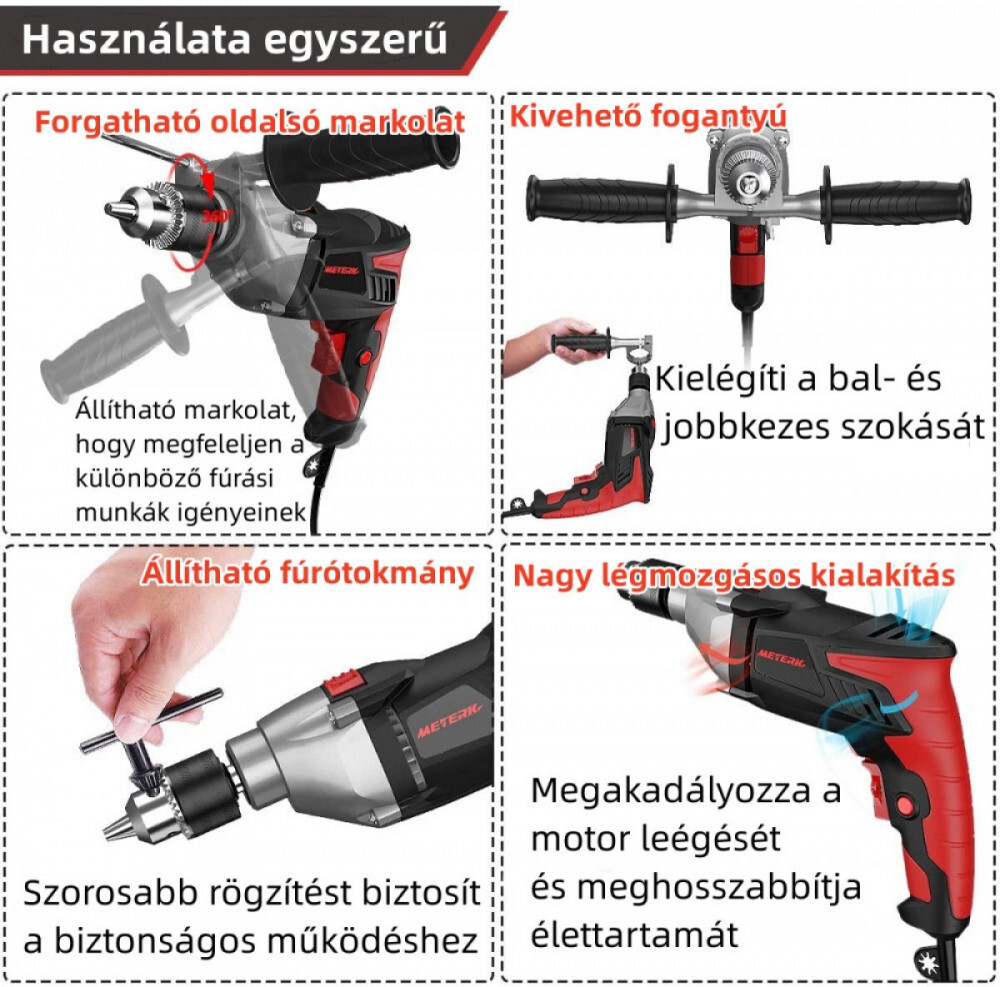 Használata egyszerű

Forgatható oldalsó markolat

360°

METERK

Állítható markolat, hogy megfeleljen a különböző fúrási munkák igényeinek

Kivehető fogantyú

Kielégíti a bal- és jobbkezes szokását

Állítható fúrótokmány

METERK

Szorosabb rögzítést biztosít a biztonságos működéshez

Nagy légmozgásos kialakítás

METERK

Megakadályozza a motor leégését és meghosszabbítja élettartamát