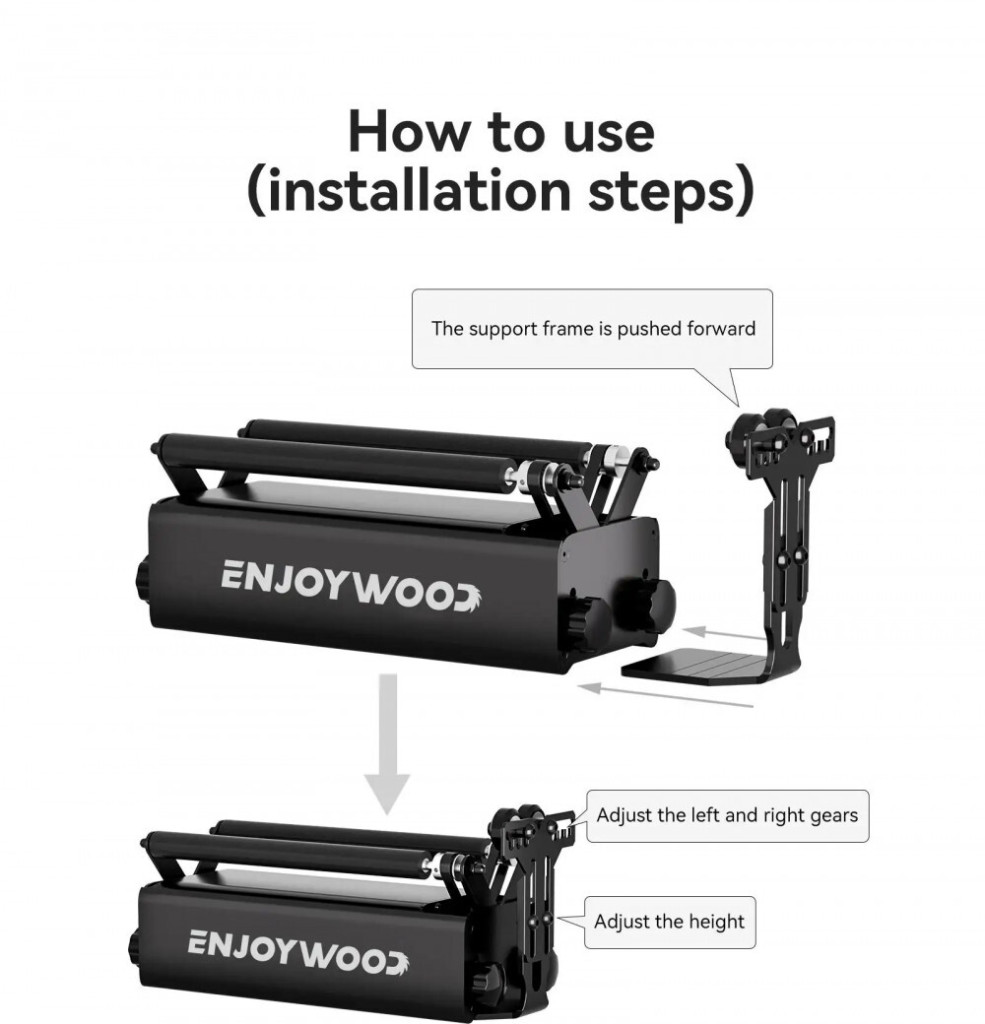 How to use
(installation steps)

The support frame is pushed forward

ENJOYWOOD

Adjust the left and right gears

Adjust the height

ENJOYWOOD