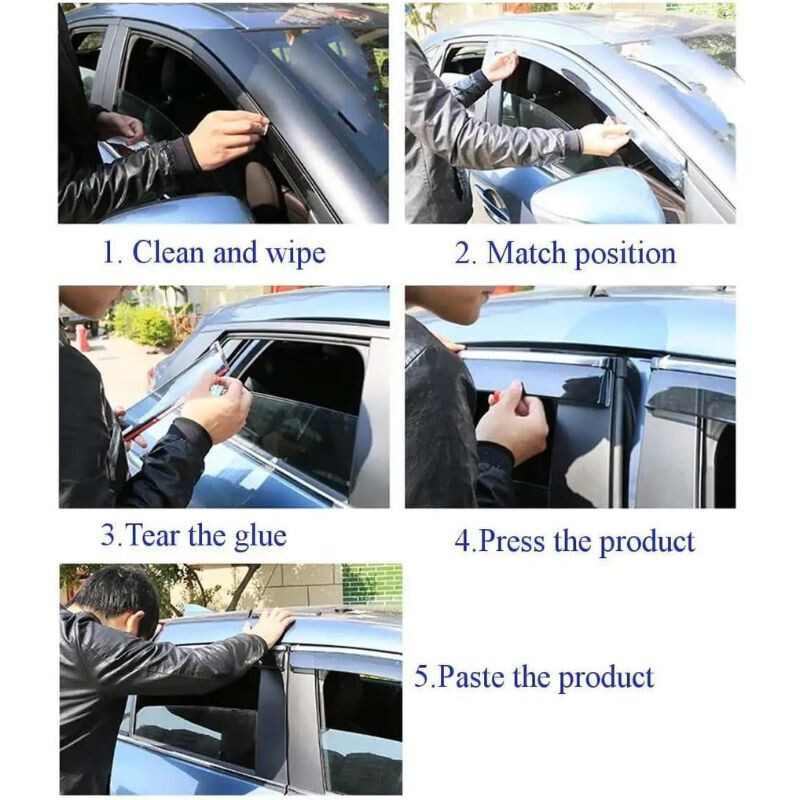 1. Clean and wipe

2. Match position

3.Tear the glue

4.Press the product

5.Paste the product