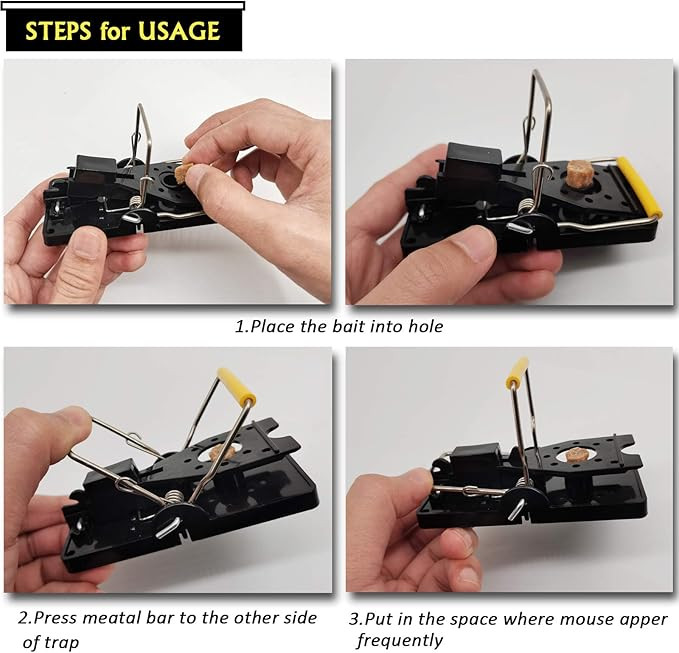 STEPS for USAGE

1.Place the bait into hole

2.Press meatal bar to the other side of trap

3.Put in the space where mouse apper frequently