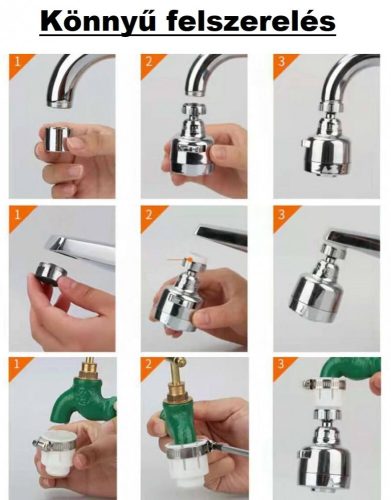 Könnyű felszerelés

1

2

3

1

2

3

1

2

3