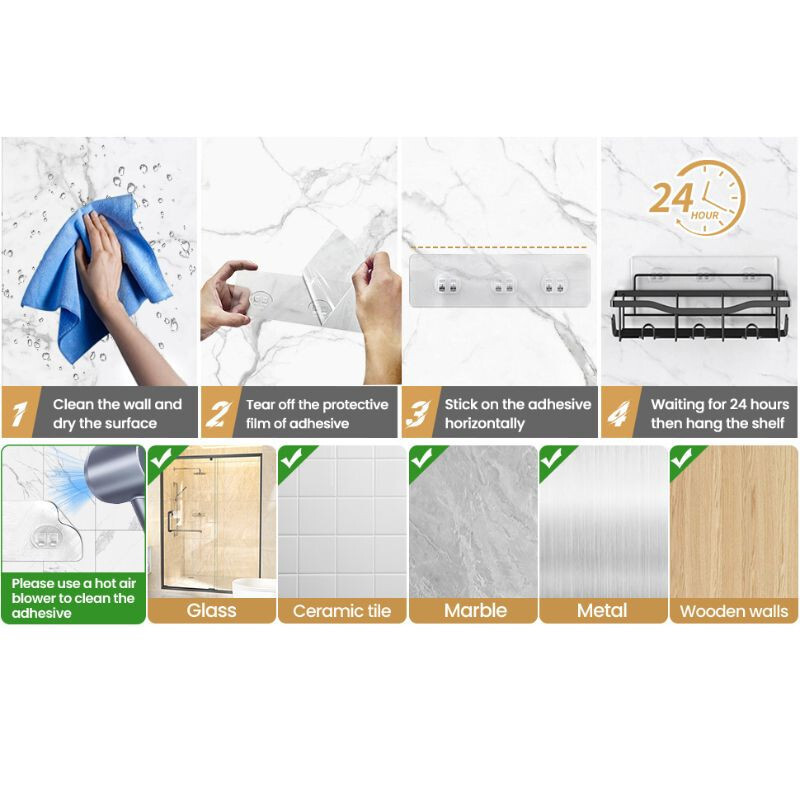 24 HOUR

1 Clean the wall and dry the surface

2 Tear off the protective film of adhesive

3 Stick on the adhesive horizontally

4 Waiting for 24 hours then hang the shelf

Please use a hot air blower to clean the adhesive

Glass

Ceramic tile

Marble

Metal

Wooden walls