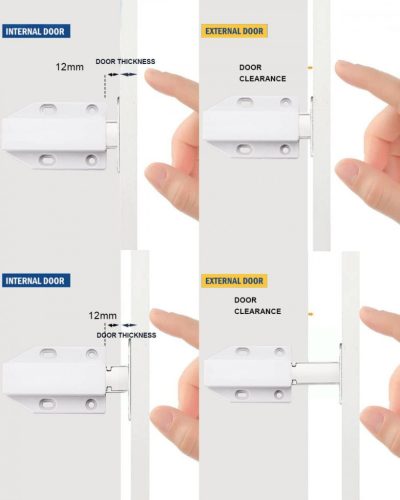 INTERNAL DOOR

12mm

DOOR THICKNESS

EXTERNAL DOOR

DOOR CLEARANCE

INTERNAL DOOR

12mm

DOOR THICKNESS

EXTERNAL DOOR

DOOR CLEARANCE