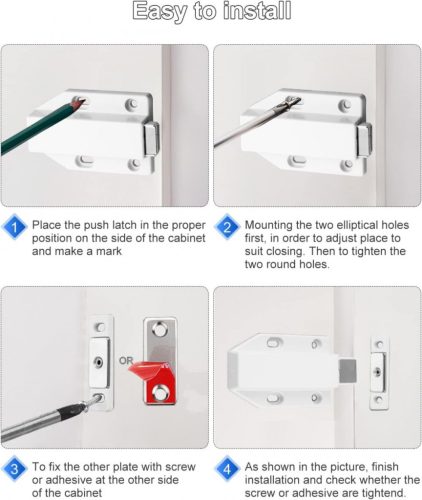 Easy to install

1 Place the push latch in the proper position on the side of the cabinet and make a mark

2 Mounting the two elliptical holes first, in order to adjust place to suit closing. Then to tighten the two round holes.

OR

3 To fix the other plate with screw or adhesive at the other side of the cabinet

4 As shown in the picture, finish installation and check whether the screw or adhesive are tightend.