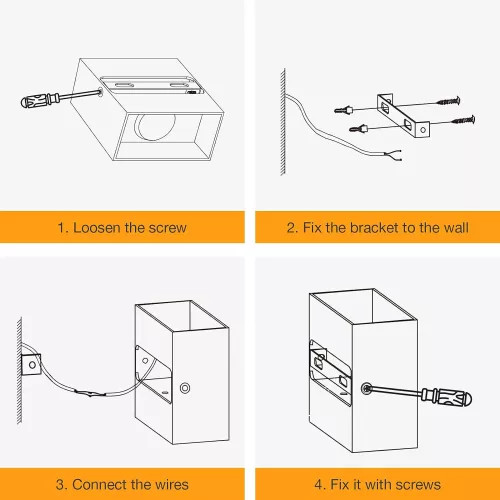 1. Loosen the screw

2. Fix the bracket to the wall

3. Connect the wires

4. Fix it with screws