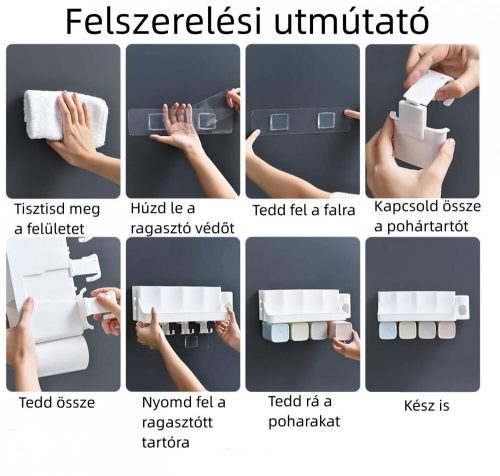 Felszerelési utmútató

Tisztisd meg a felületet

Húzd le a ragasztó védőt

Tedd fel a falra

Kapcsold össze a pohártartót

Tedd össze

Nyomd fel a ragasztótt tartóra

Tedd rá a poharakat

Kész is