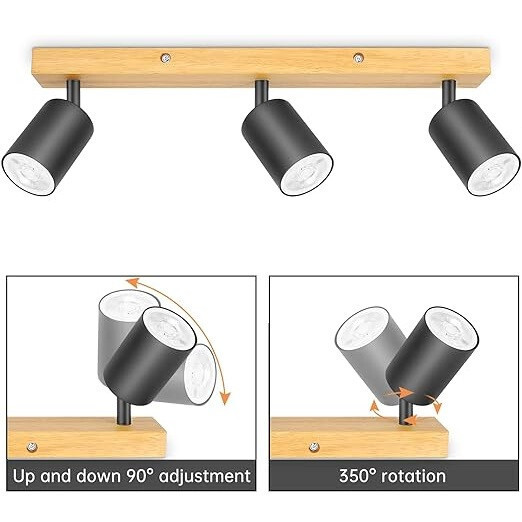 Up and down 90° adjustment

350° rotation