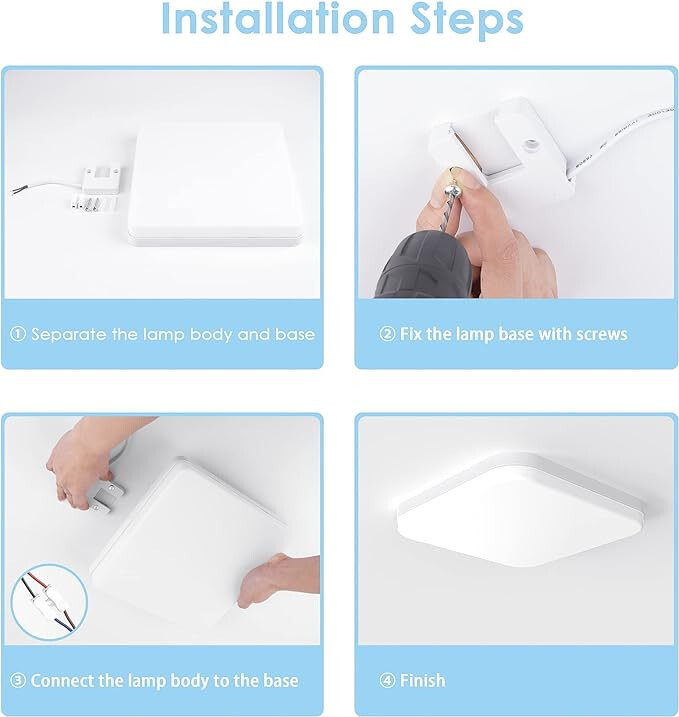 Installation Steps

① Separate the lamp body and base

② Fix the lamp base with screws

③ Connect the lamp body to the base

④ Finish