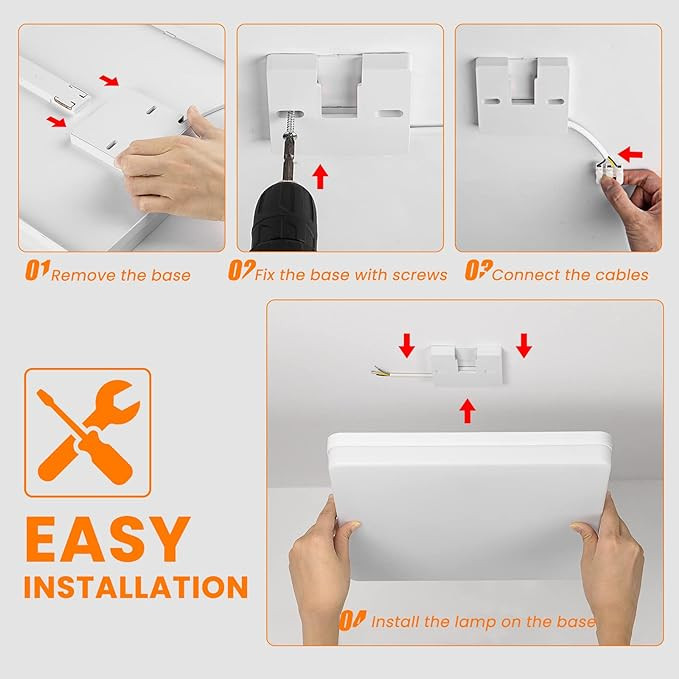 01 Remove the base

02 Fix the base with screws

03 Connect the cables

EASY
INSTALLATION

04 Install the lamp on the base