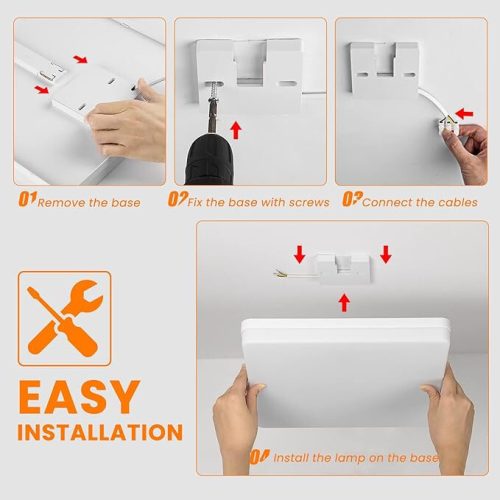 01 Remove the base

02 Fix the base with screws

03 Connect the cables

EASY INSTALLATION

04 Install the lamp on the base